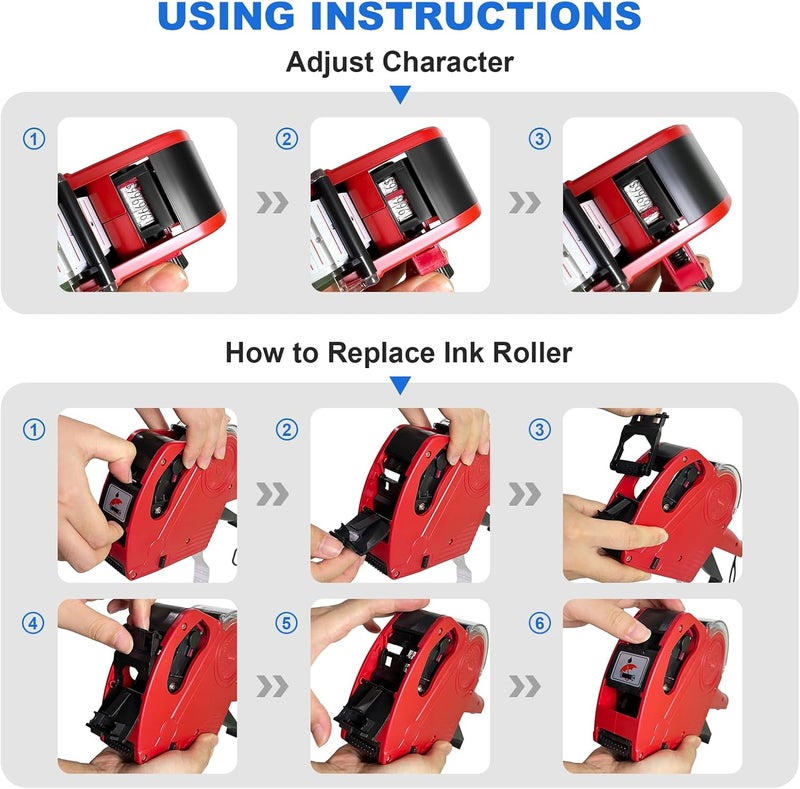 USING INSTRUCTIONS

Adjust Character

①

②

③

How to Replace Ink Roller

①

②

③

④

⑤

⑥